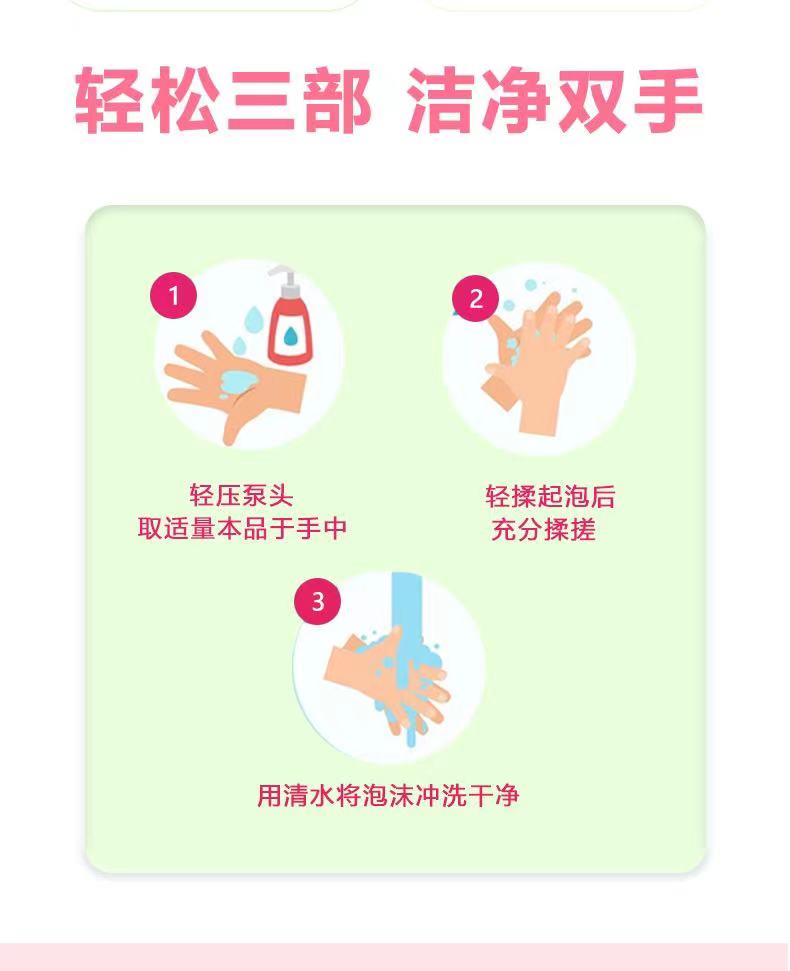 轻松三部 洁净双手

1

轻压泵头
取适量本品于手中

2

轻揉起泡后
充分揉搓

3

用清水将泡沫冲洗干净